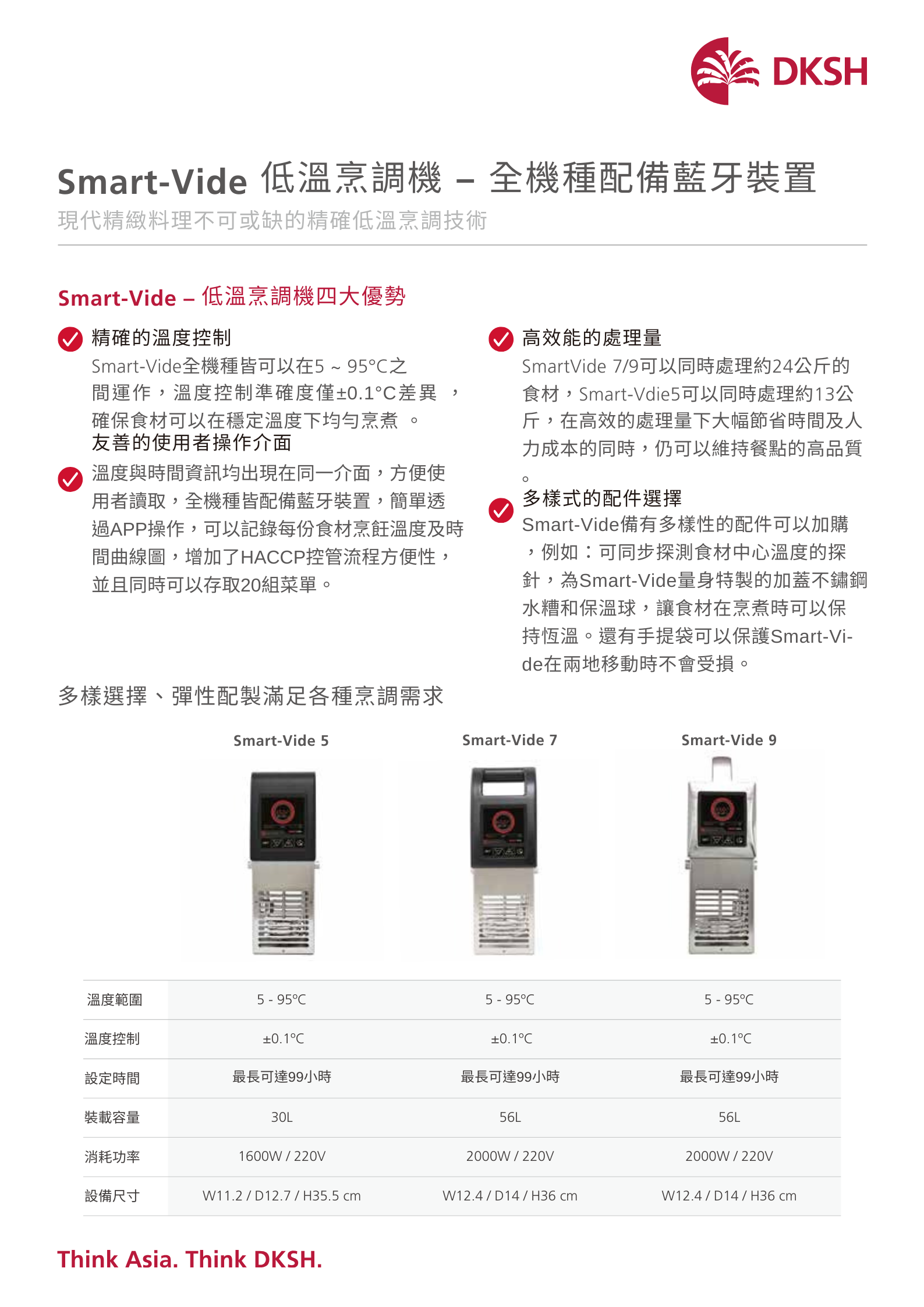 DKSH

Smart-Vide 低溫烹調機 – 全機種配備藍牙裝置

現代精緻料理不可或缺的精確低溫烹調技術

Smart-Vide – 低溫烹調機四大優勢

精確的溫度控制
Smart-Vide全機種皆可以在5 ~ 95°C之間運作，溫度控制準確度僅±0.1°C差異 ，確保食材可以在穩定溫度下均勻烹煮 。

友善的使用者操作介面
溫度與時間資訊均出現在同一介面，方便使用者讀取，全機種皆配備藍牙裝置，簡單透過APP操作，可以記錄每份食材烹飪溫度及時間曲線圖，增加了HACCP控管流程方便性，並且同時可以存取20組菜單。

高效能的處理量
SmartVide 7/9可以同時處理約24公斤的食材，Smart-Vdie5可以同時處理約13公斤，在高效的處理量下大幅節省時間及人力成本的同時，仍可以維持餐點的高品質。

多樣式的配件選擇
Smart-Vide備有多樣性的配件可以加購，例如：可同步探測食材中心溫度的探針，為Smart-Vide量身特製的加蓋不鏽鋼水糟和保溫球，讓食材在烹煮時可以保持恆溫。還有手提袋可以保護Smart-Vide在兩地移動時不會受損。

多樣選擇、彈性配製滿足各種烹調需求

| | Smart-Vide 5 | Smart-Vide 7 | Smart-Vide 9 |
|---|---|---|---|
| 溫度範圍 | 5 - 95ºC | 5 - 95ºC | 5 - 95ºC |
| 溫度控制 | ±0.1ºC | ±0.1ºC | ±0.1ºC |
| 設定時間 | 最長可達99小時 | 最長可達99小時 | 最長可達99小時 |
| 裝載容量 | 30L | 56L | 56L |
| 消耗功率 | 1600W / 220V | 2000W / 220V | 2000W / 220V |
| 設備尺寸 | W11.2 / D12.7 / H35.5 cm | W12.4 / D14 / H36 cm | W12.4 / D14 / H36 cm |

Think Asia. Think DKSH.